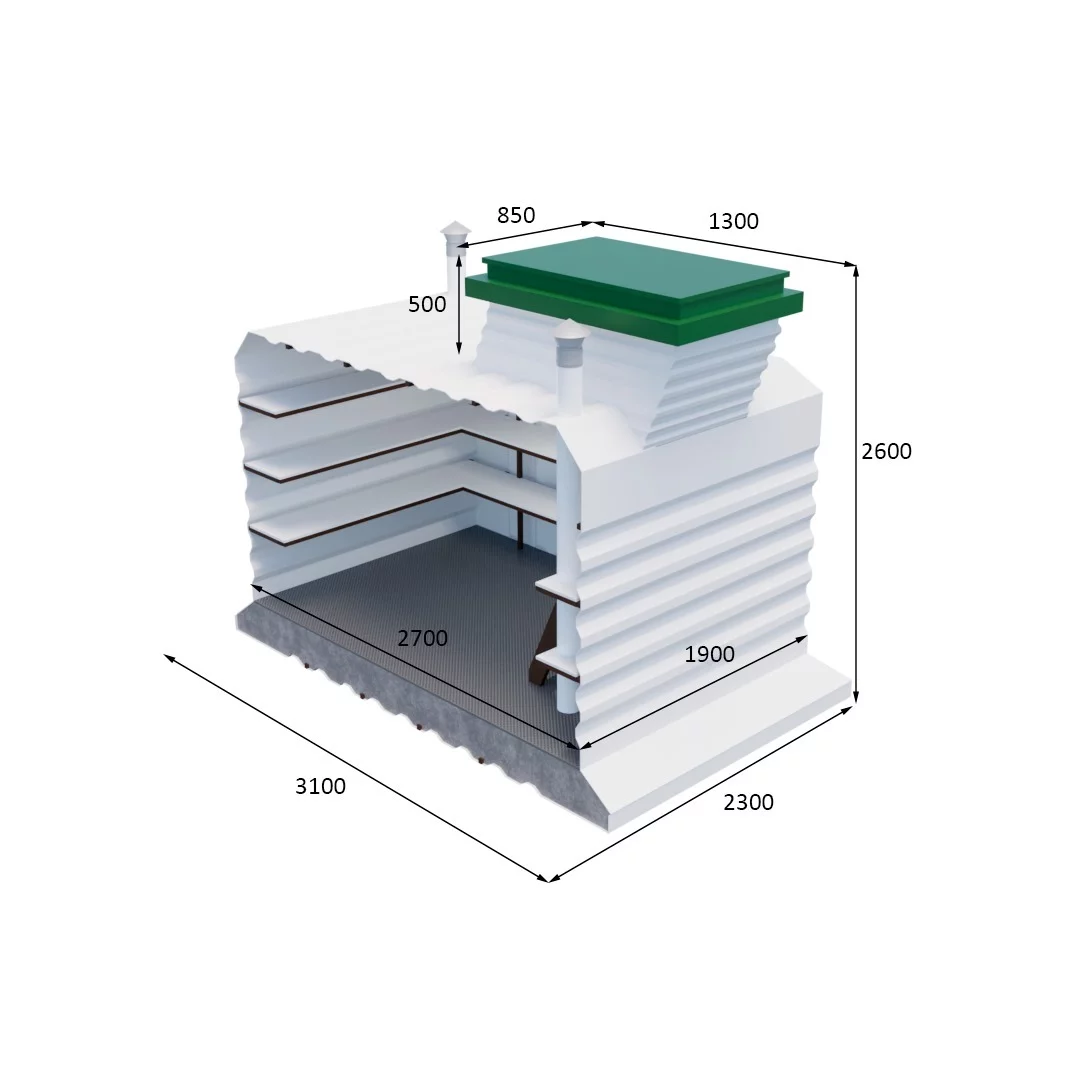 850
1300
500
2600
2700
1900
3100
2300